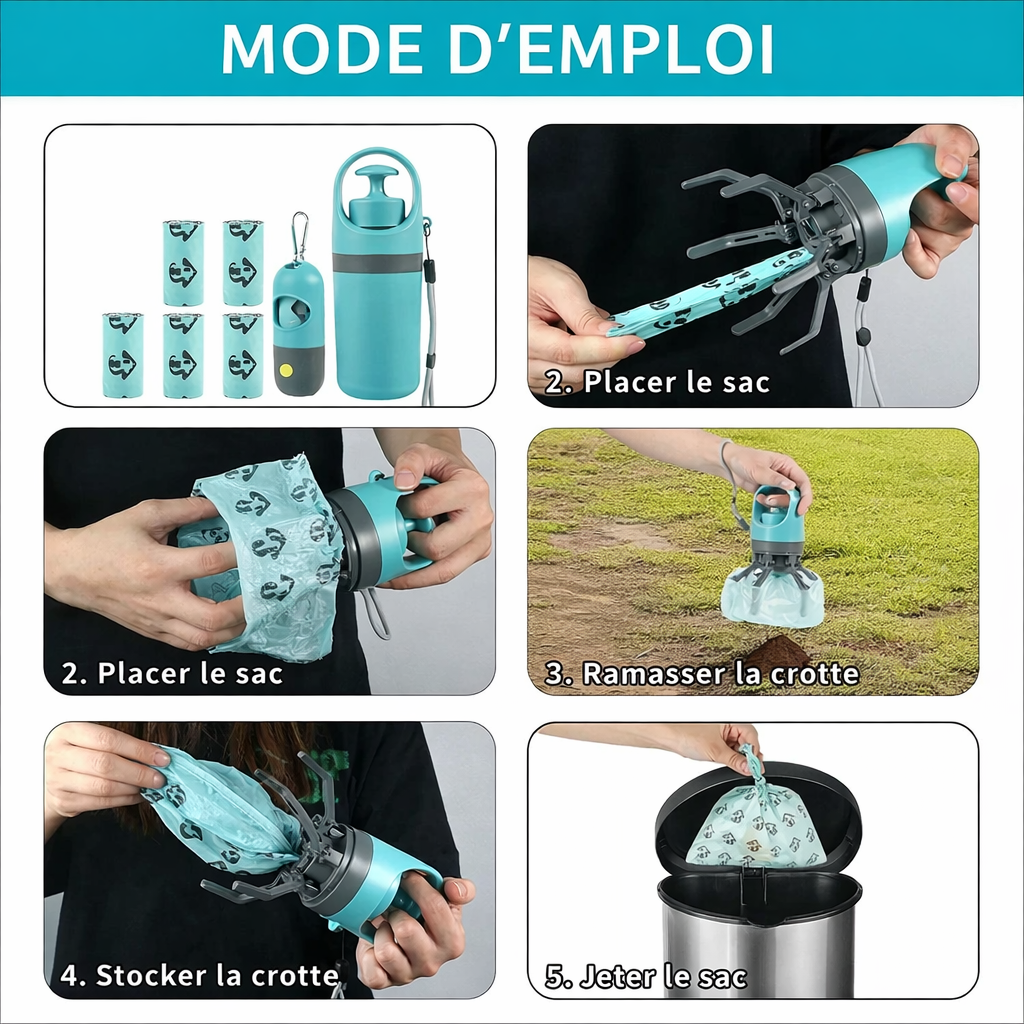 MODE D'EMPLOI

2. Placer le sac

2. Placer le sac

3. Ramasser la crotte

4. Stocker la crotte

5. Jeter le sac